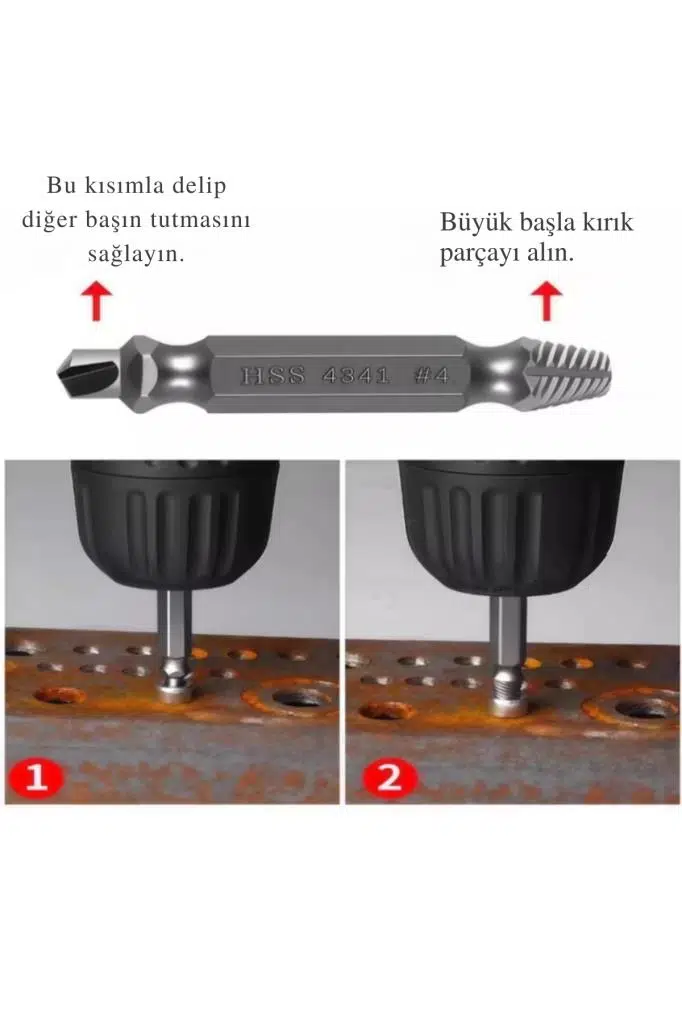 Bu kısımla delip diğer başın tutmasını sağlayın.

Büyük başla kırık parçayı alın.

HSS 4341 #4

1

2