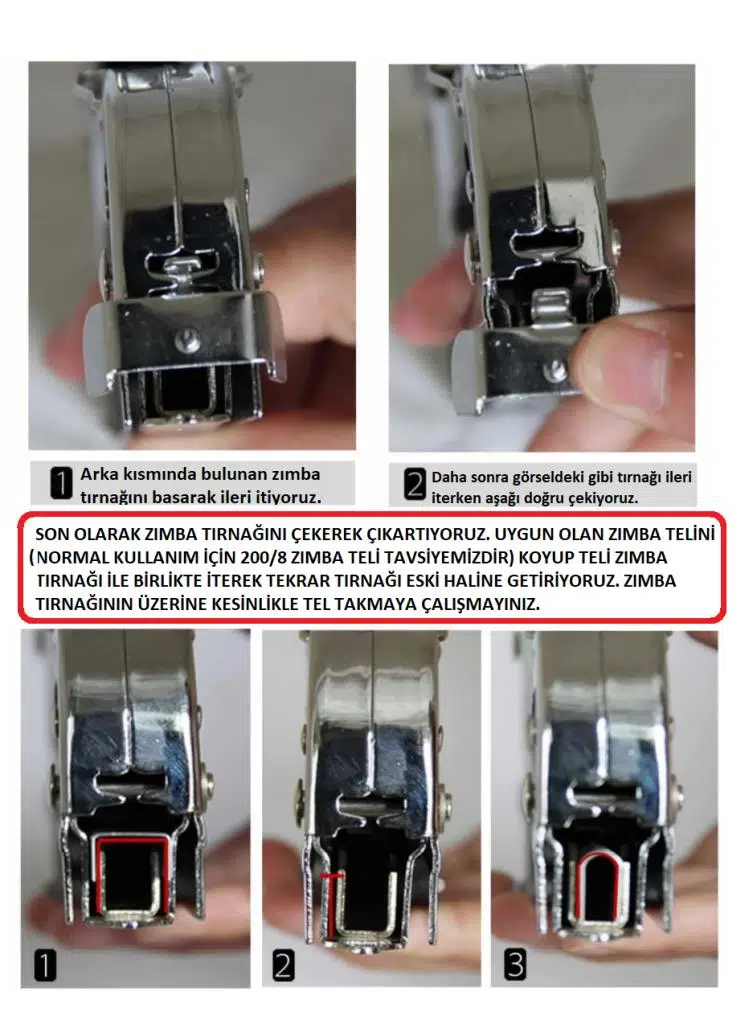 1 Arka kısmında bulunan zımba tırnağını basarak ileri itiyoruz.

2 Daha sonra görseldeki gibi tırnağı ileri iterken aşağı doğru çekiyoruz.

SON OLARAK ZIMBA TIRNAĞINI ÇEKEREK ÇIKARTIYORUZ. UYGUN OLAN ZIMBA TELİNİ (NORMAL KULLANIM İÇİN 200/8 ZIMBA TELİ TAVSİYEMİZDİR) KOYUP TELİ ZIMBA TIRNAĞI İLE BİRLİKTE İTEREK TEKRAR TIRNAĞI ESKİ HALİNE GETİRİYORUZ. ZIMBA TIRNAĞININ ÜZERİNE KESİNLİKLE TEL TAKMAYA ÇALIŞMAYINIZ.

1

2

3