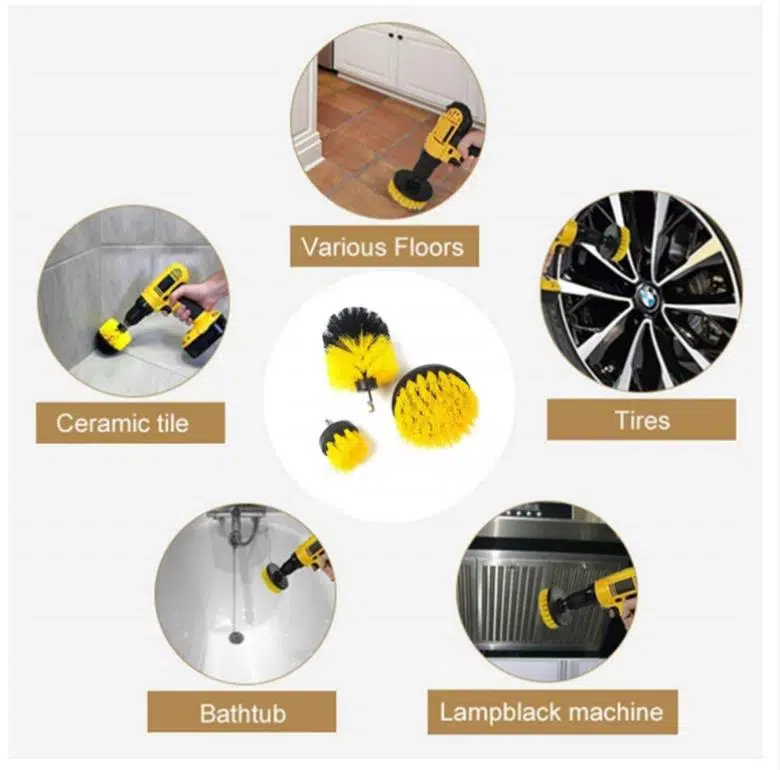 Various Floors

Ceramic tile

Tires

Bathtub

Lampblack machine