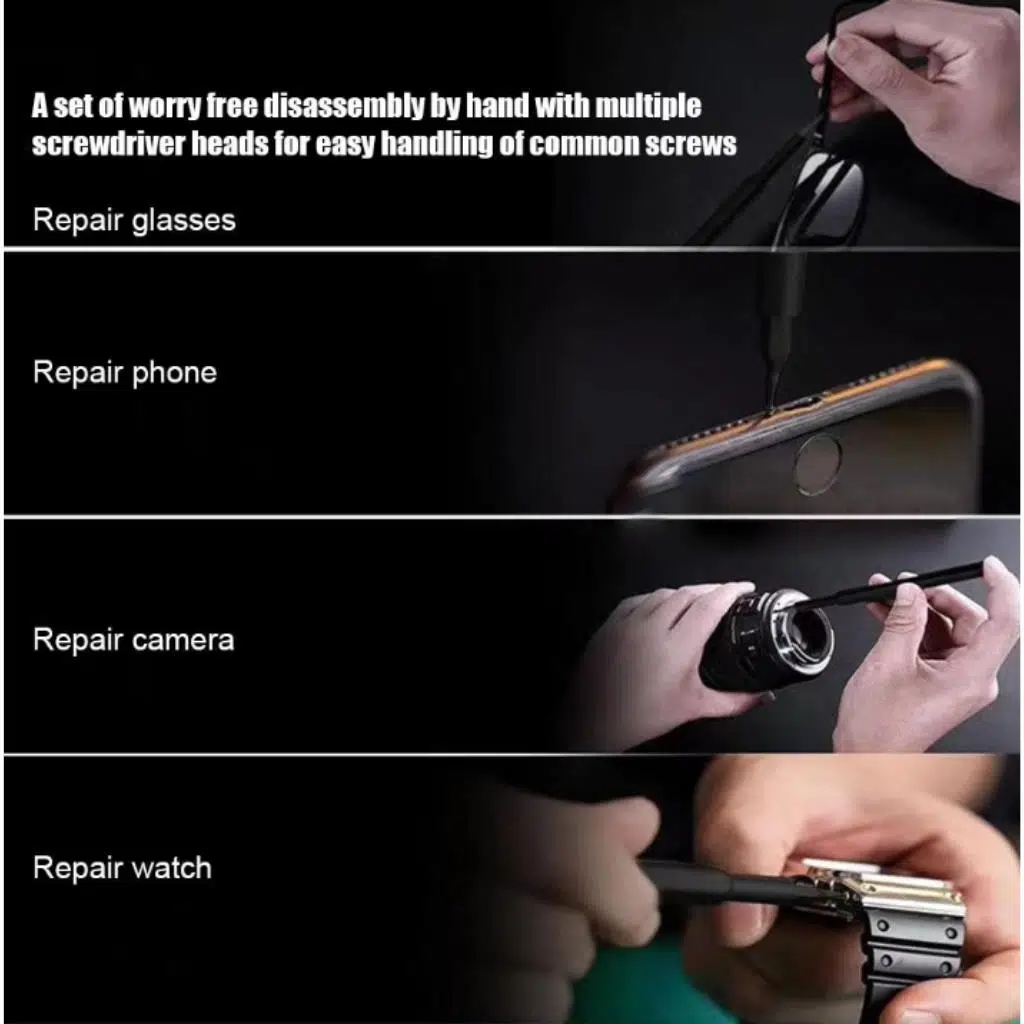 A set of worry free disassembly by hand with multiple screwdriver heads for easy handling of common screws

Repair glasses

Repair phone

Repair camera

Repair watch