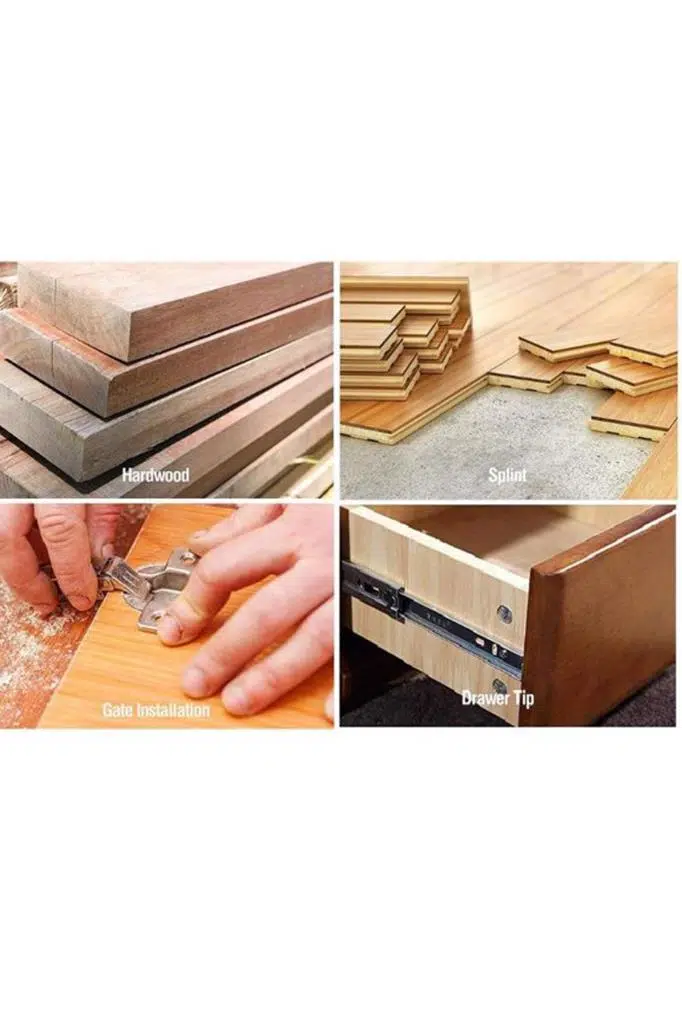 Hardwood

Splint

Gate Installation

Drawer Tip