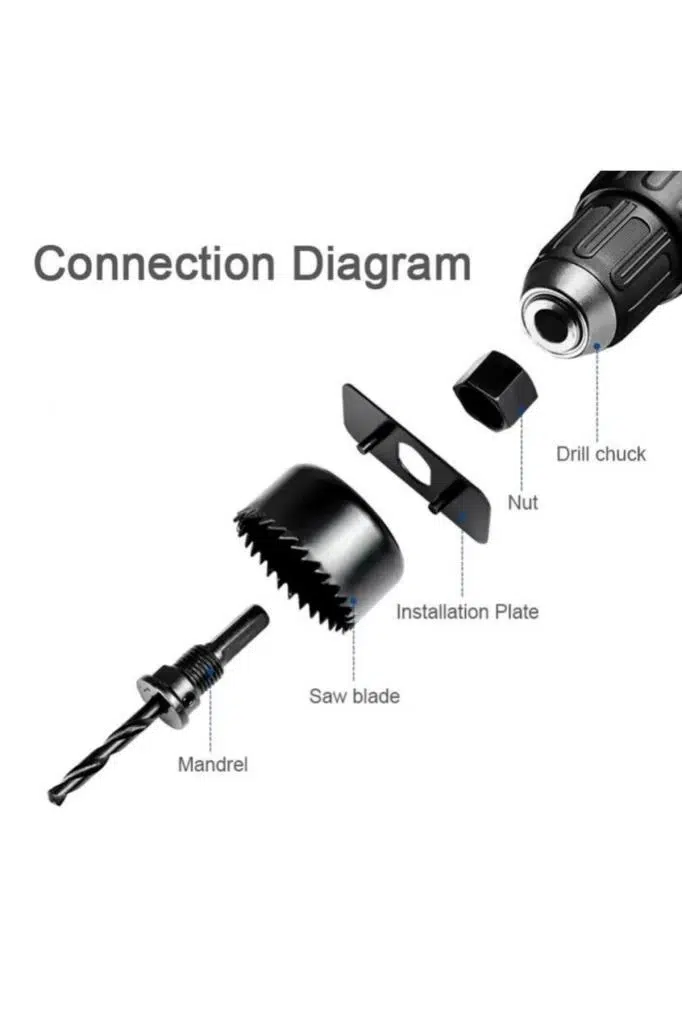 Connection Diagram

Drill chuck

Nut

Installation Plate

Saw blade

Mandrel