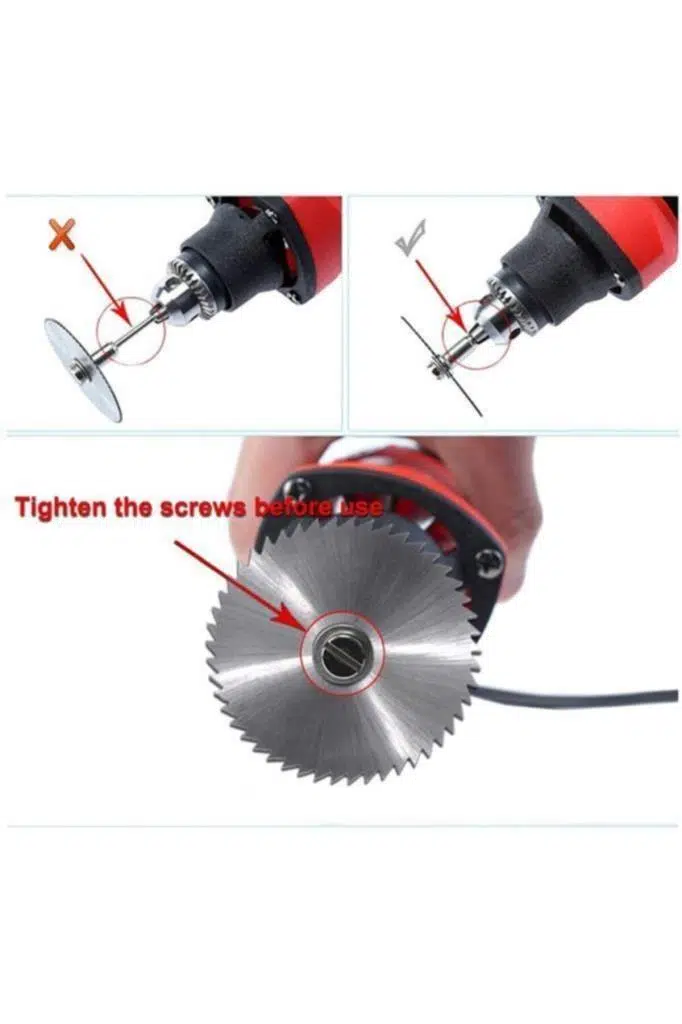 Tighten the screws before use